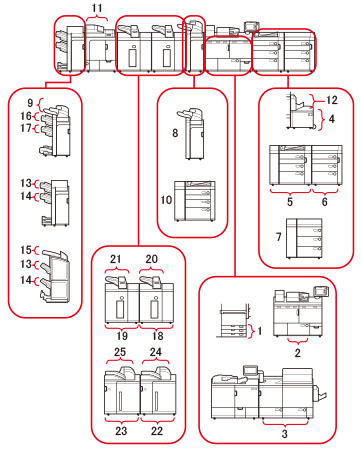 11

9
16
17

13
14

15
13
14

8

10

12
4

5
6

7

21
20

19
18

25
24

23
22

1

2

3