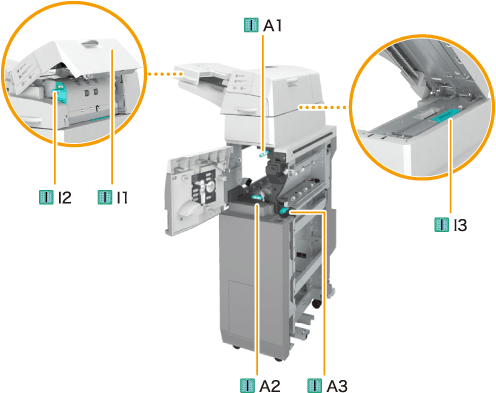 A1

I2 I1

I3

A2 A3