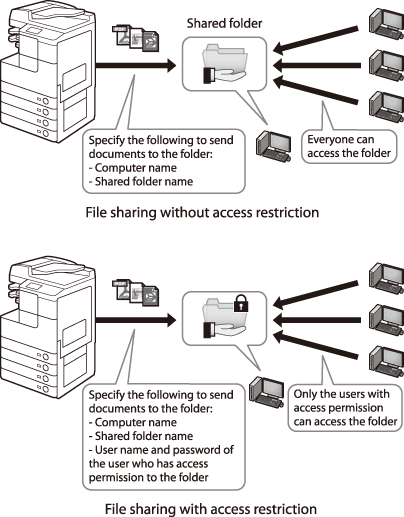 Shared folder

Specify the following to send documents to the folder:
- Computer name
- Shared folder name

Everyone can access the folder

File sharing without access restriction

Specify the following to send documents to the folder:
- Computer name
- Shared folder name
- User name and password of the user who has access permission to the folder

Only the users with access permission can access the folder

File sharing with access restriction