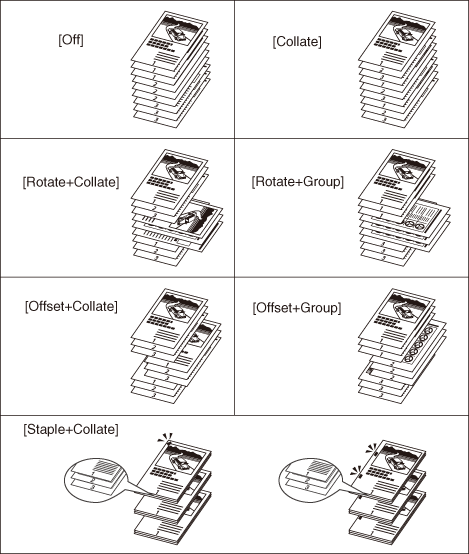 [Off]

[Collate]

[Rotate+Collate]

[Rotate+Group]

[Offset+Collate]

[Offset+Group]

[Staple+Collate]