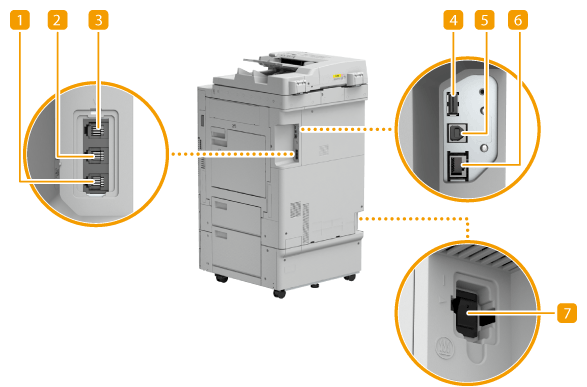 1
2
3
4
5
6
7