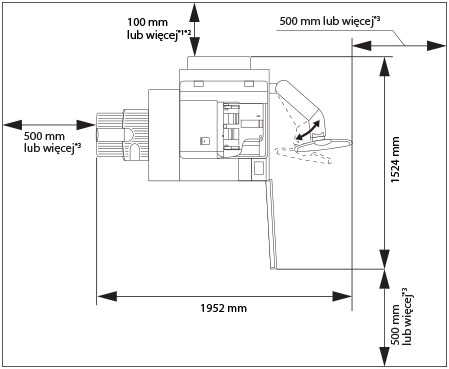 100 mm
lub więcej*1*2

500 mm lub więcej*3

500 mm
lub więcej*3

1524 mm

1952 mm

500 mm
lub więcej*3