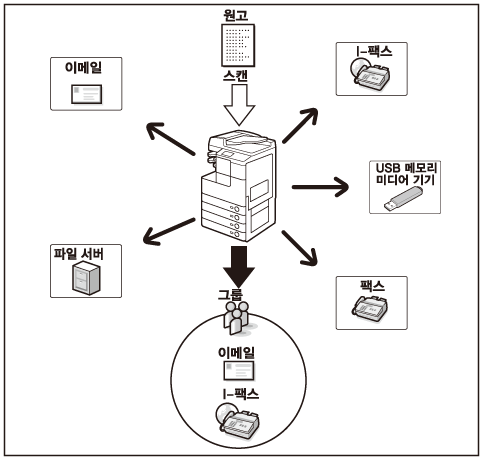 원고

스캔

이메일

I-팩스

USB 메모리 미디어 기기

파일 서버

팩스

그룹

이메일

I-팩스