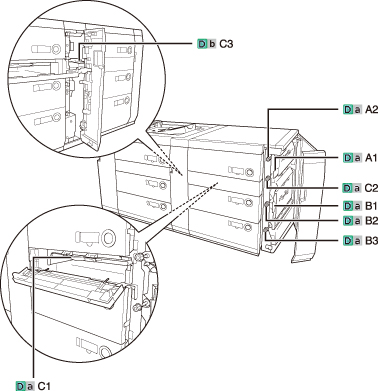 D b C3

D a A2

D a A1

D a C2

D a B1

D a B2

D a B3

D a C1