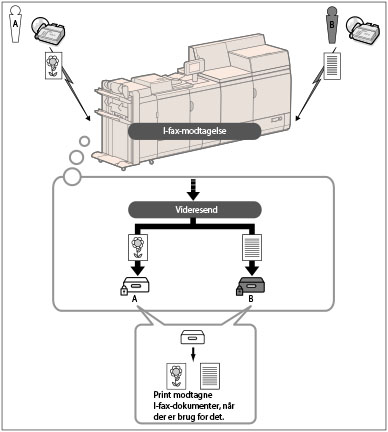 A

B

I-fax-modtagelse

Videresend

A

B

Print modtagne I-fax-dokumenter, når der er brug for det.