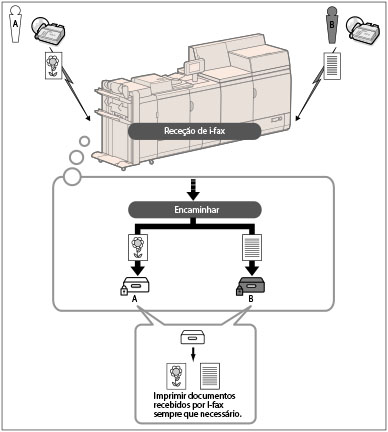 A

B

Receção de i-fax

Encaminhar

A

B

Imprimir documentos recebidos por I-fax sempre que necessário.