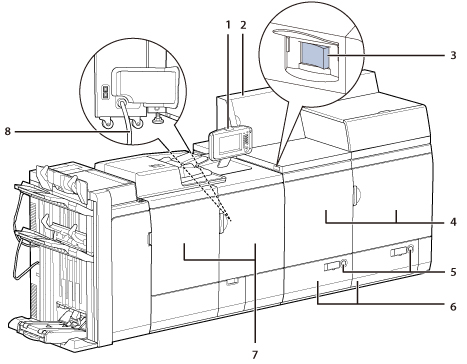 1
2
3
8
4
5
6
7