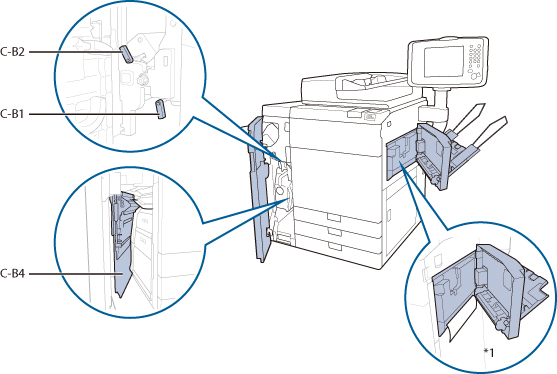 C-B2
C-B1
C-B4
*1