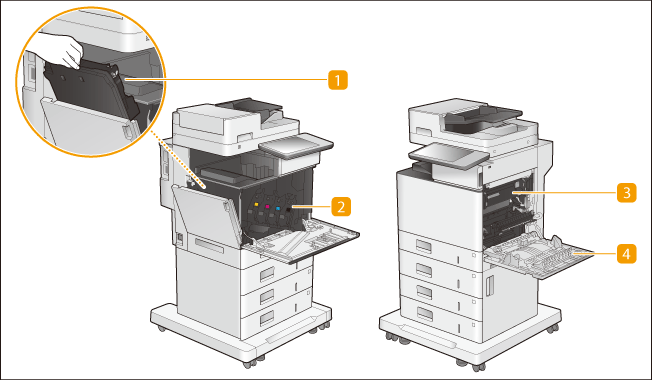 1

2

3

4