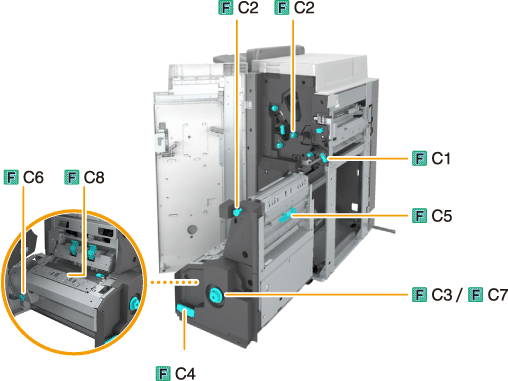 F C2 F C2

F C6 F C8

F C1

F C5

F C3 / F C7

F C4