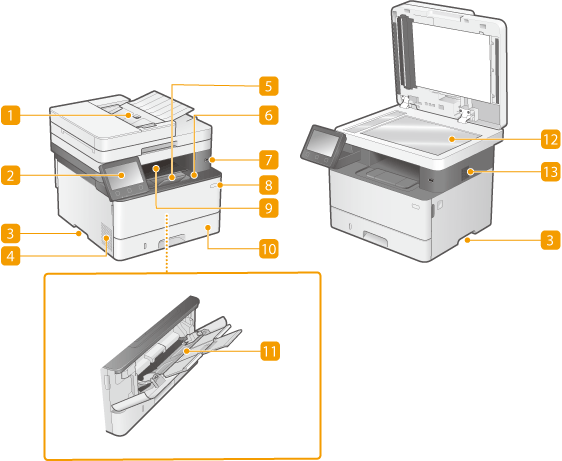 1
2
3
4
5
6
7
8
9
10
11
12
13
3