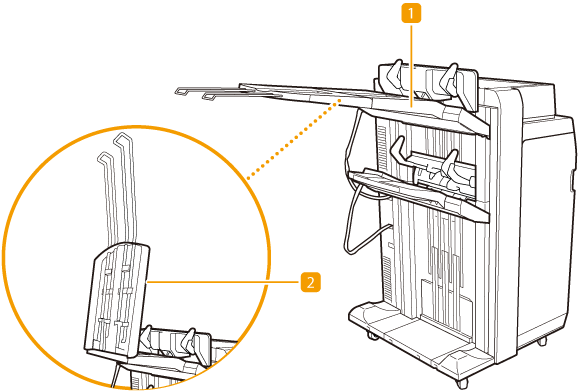 1

2