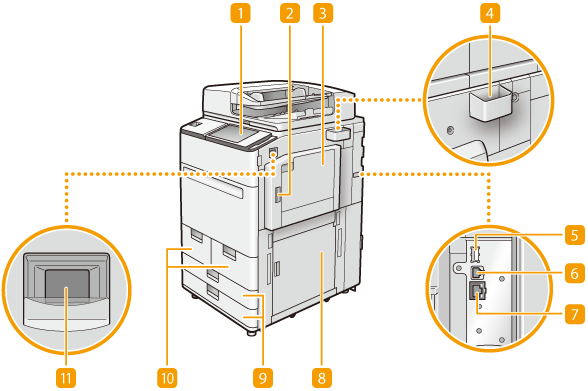 1
2
3
4
5
6
7
11
10
9
8