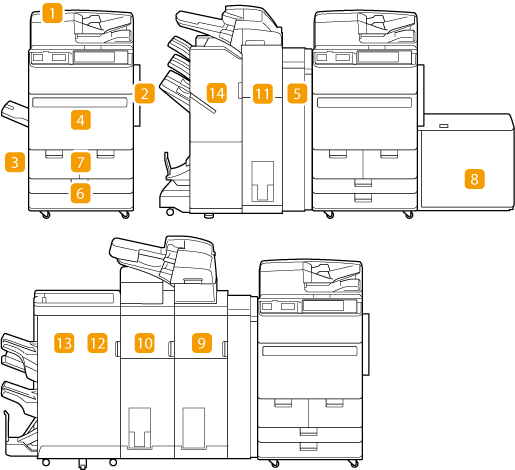 1
2
4
3
7
6
14
11
5
8
13
12
10
9