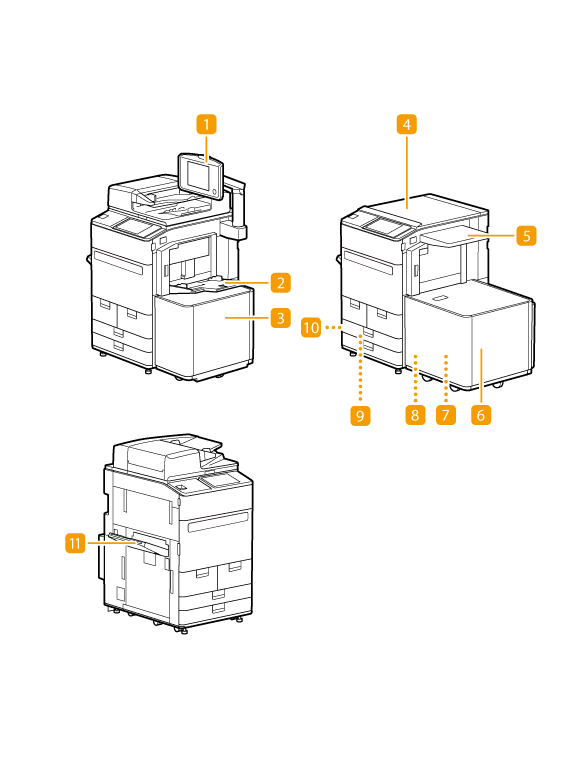 1
2
3
4
5
10
9
8
7
6
11