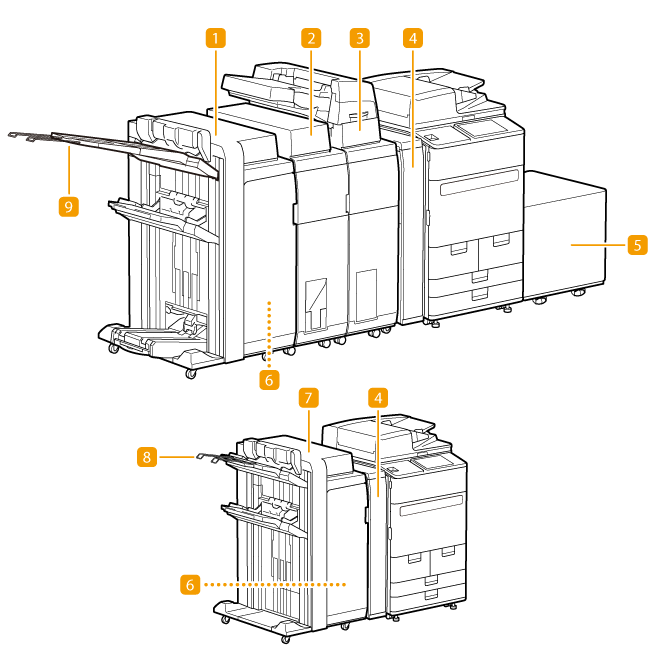 1
2
3
4
9
5
6
7
4
8
6