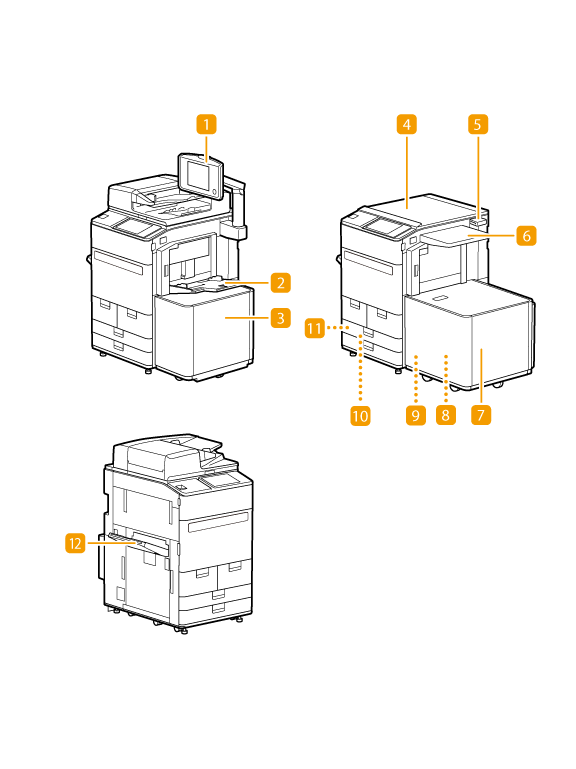 1
2
3
4
5
6
11
10
9
8
7
12