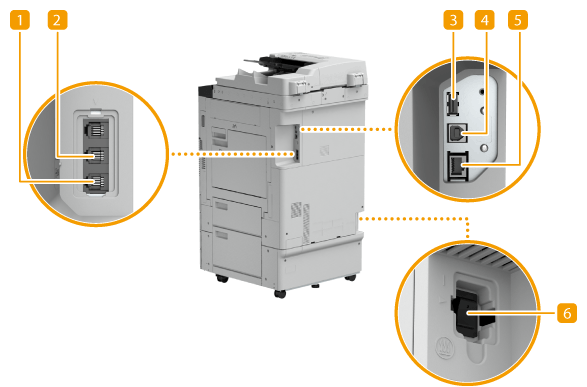 1
2
3
4
5
6