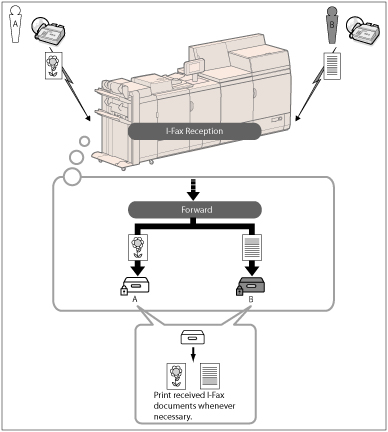 A

B

I-Fax Reception

Forward

A

B

Print received I-Fax documents whenever necessary.