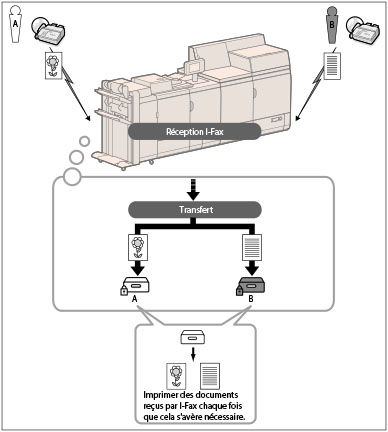 A

B

Réception I-Fax

Transfert

A

B

Imprimer des documents reçus par I-Fax chaque fois que cela s'avère nécessaire.