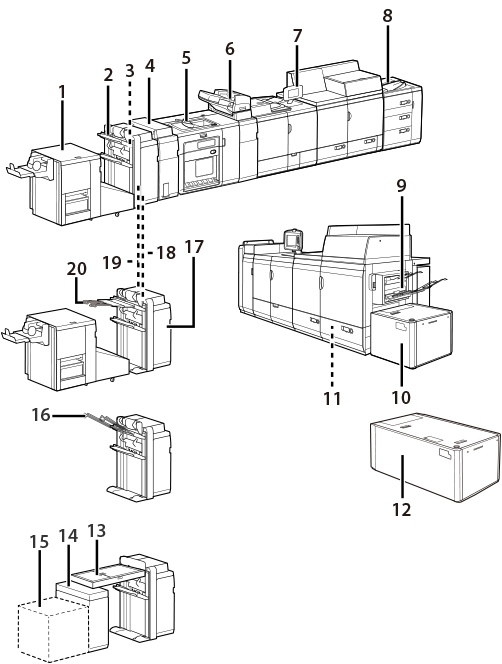 1
2
3
4
5
6
7
8
9
19
18
17
20
11
10
16
12
15
14
13