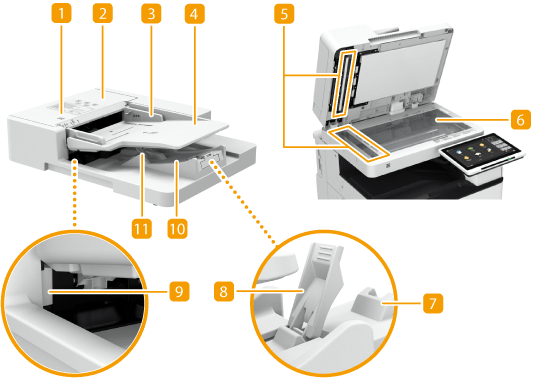 1
2
3
4
5
6
11
10
9
8
7