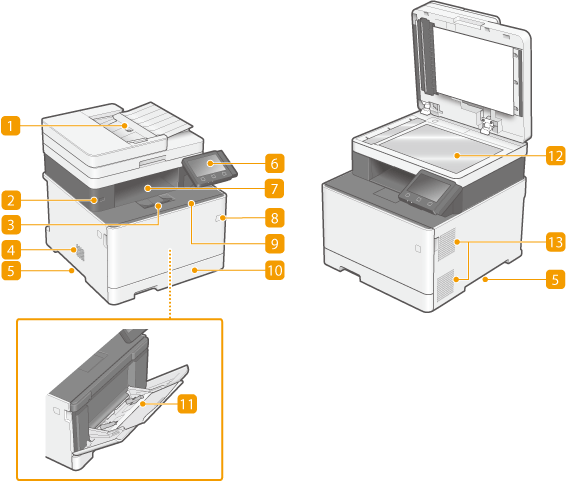 1
2
3
4
5
6
7
8
9
10
11
12
13
5