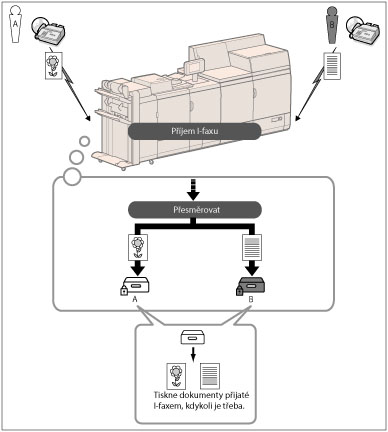 A

B

Příjem I-faxu

Přesměrovat

A

B

Tiskne dokumenty přijaté I-faxem, kdykoli je třeba.