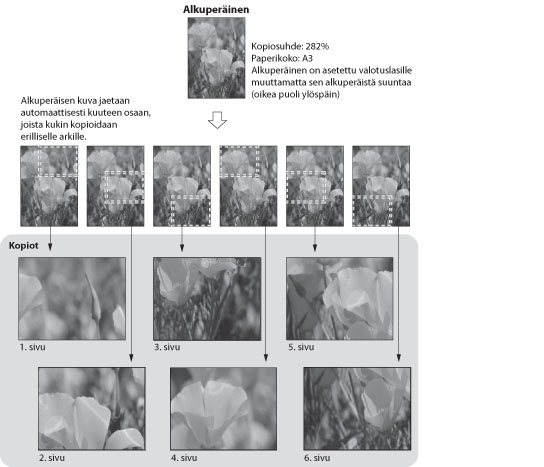 Alkuperäinen

Kopiosuhde: 282%
Paperikoko: A3
Alkuperäinen on asetettu valotuslasille muuttamatta sen alkuperäistä suuntaa (oikea puoli ylöspäin)

Alkuperäisen kuva jaetaan automaattisesti kuuteen osaan, joista kukin kopioidaan erilliselle arkille.

Kopiot

1. sivu

3. sivu

5. sivu

2. sivu

4. sivu

6. sivu