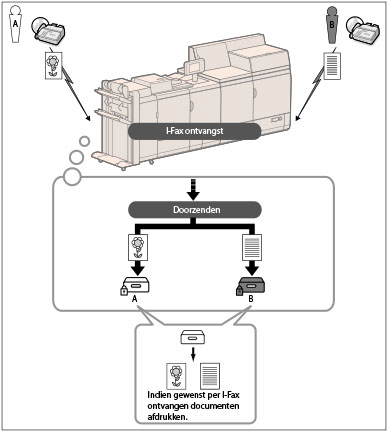 A

B

I-Fax ontvangst

Doorzenden

A

B

Indien gewenst per I-Fax ontvangen documenten afdrukken.