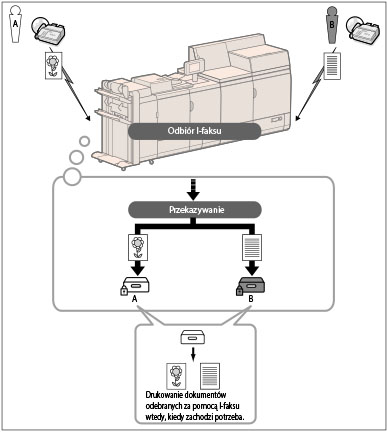 A

B

Odbiór I-faksu

Przekazywanie

A

B

Drukowanie dokumentów odebranych za pomocą I-faksu wtedy, kiedy zachodzi potrzeba.