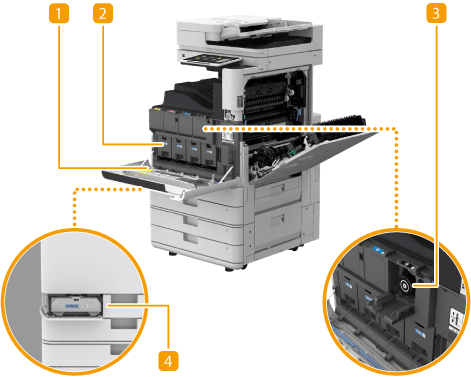 1
2
3
4