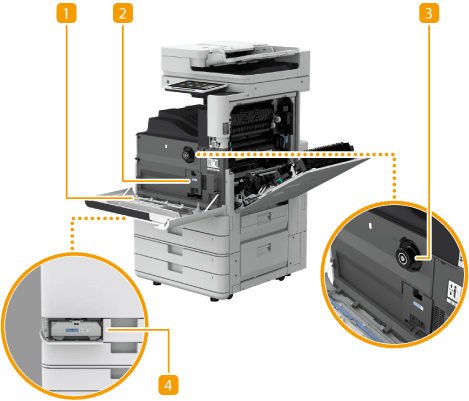 1
2
3
4