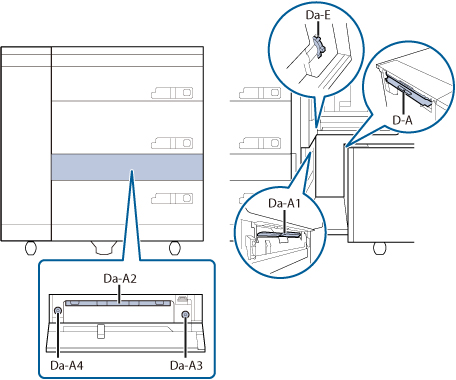 Da-E
D-A
Da-A1
Da-A2
Da-A4
Da-A3