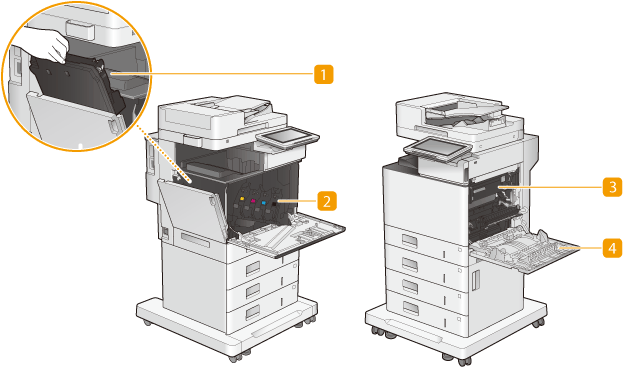 1

2

3

4