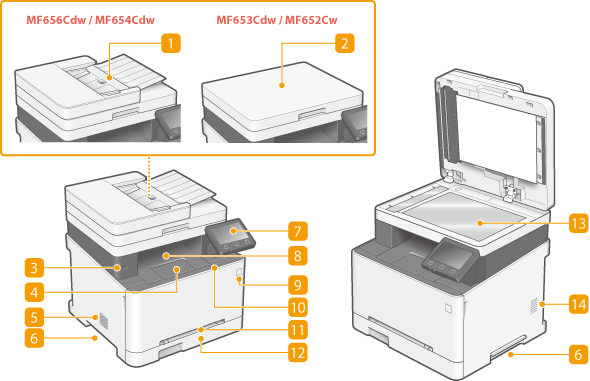 MF656Cdw / MF654Cdw

MF653Cdw / MF652Cw

1
2
3
4
5
6
7
8
9
10
11
12
13
14
6