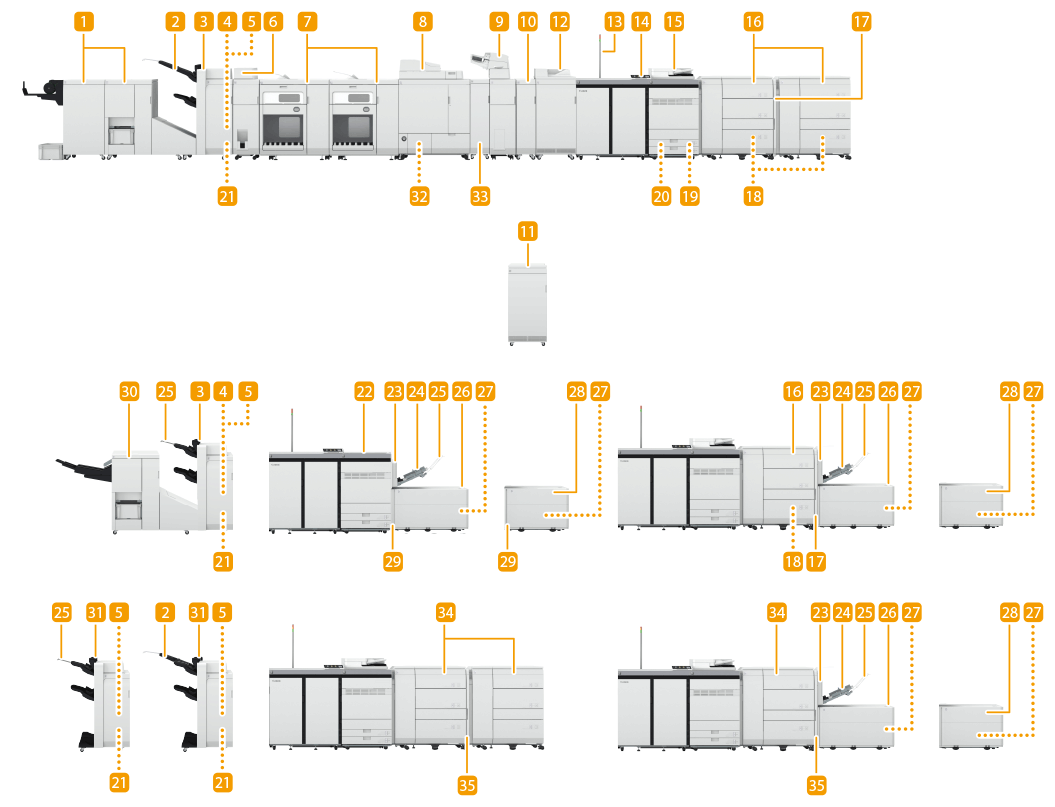 1 2 3 4 5 6 7 8 9 10 12 13 14 15 16 17

21 32 33 20 19 18

11

30 25 3 4 5 22 23 24 25 26 27 28 27 16 23 24 25 26 27 28 27

21 29 29 18 17

25 31 5 2 31 5 34 34 23 24 25 26 27 28 27

21 21 35 35