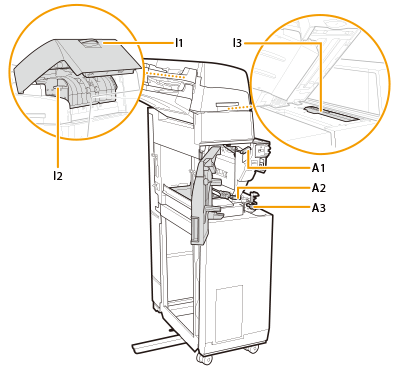 I1
I3
I2
A1
A2
A3