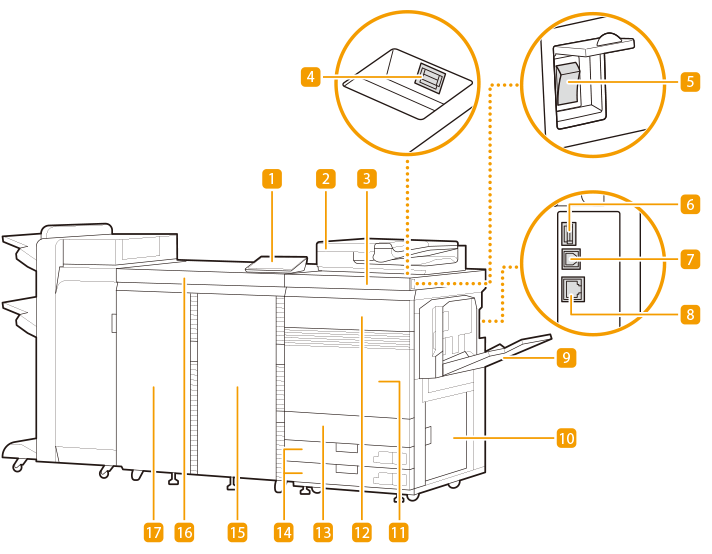 4
5
1
2
3
6
7
8
9
10
17
16
15
14
13
12
11