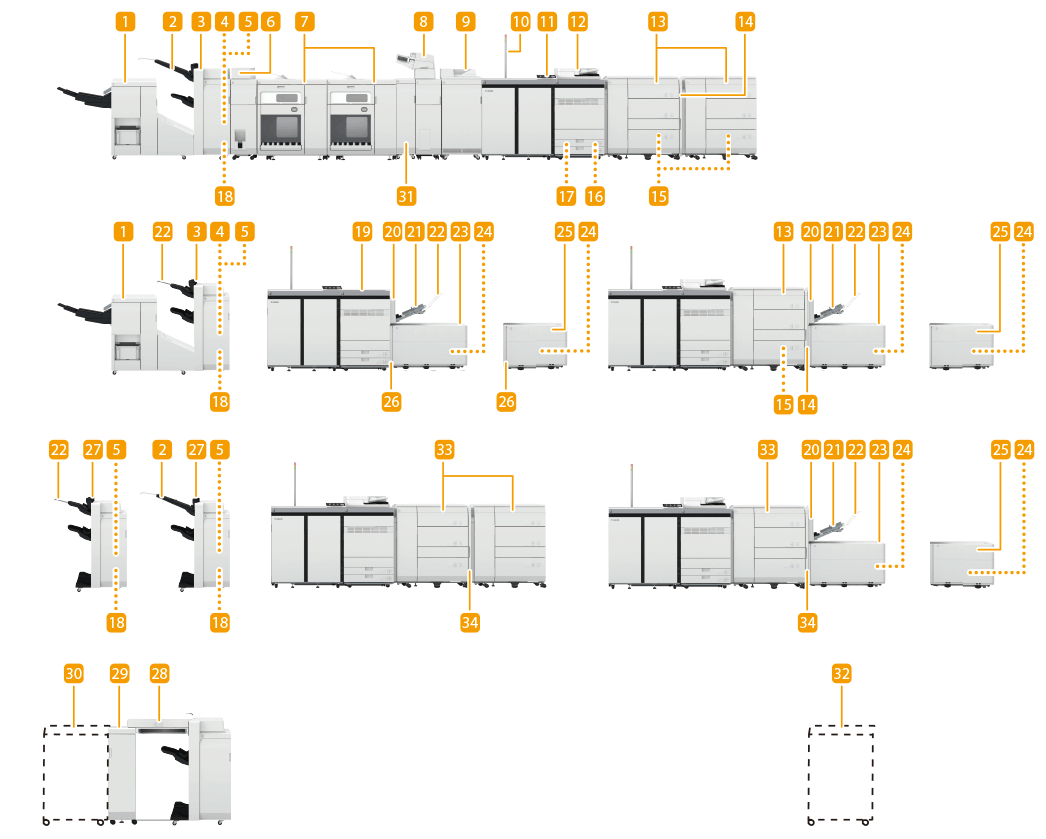 1 2 3 4 5 6 7 8 9 10 11 12 13 14

18 31 17 16 15

1 22 3 4 5 19 20 21 22 23 24 25 24 13 20 21 22 23 24 25 24

18 26 26 15 14

22 27 5 2 27 5 33 33 20 21 22 23 24 25 24

18 18 34 34

30 29 28 32