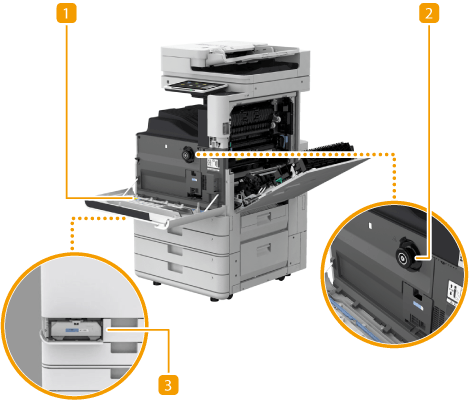 1
2
3