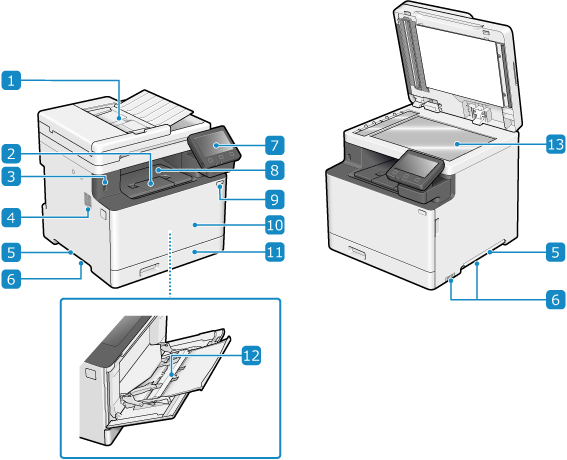 1
2
3
4
5
6
7
8
9
10
11
12
13
5
6