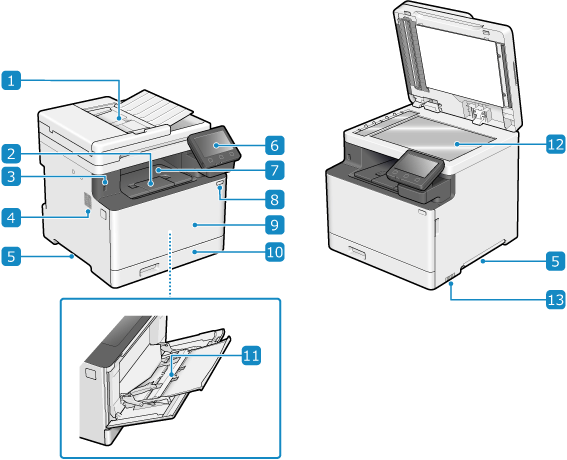 1
2
3
4
5
6
7
8
9
10
11
12
5
13