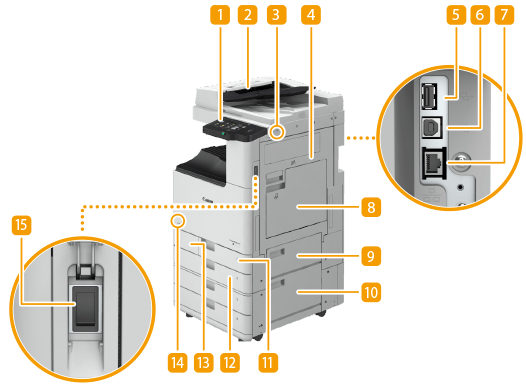 1
2
3
4
5
6
7
8
9
10
11
12
13
14
15