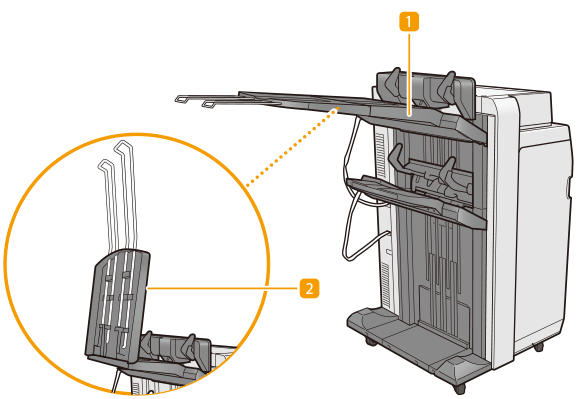 1

2