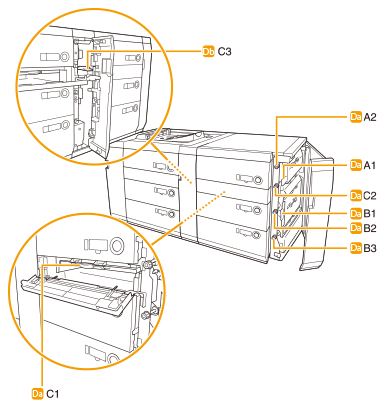 Db C3

Da A2

Da A1

Da C2

Da B1

Da B2

Da B3

Da C1