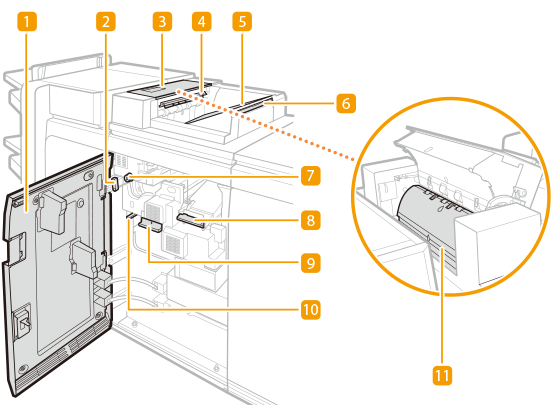 1
2
3
4
5
6
7
8
9
10
11