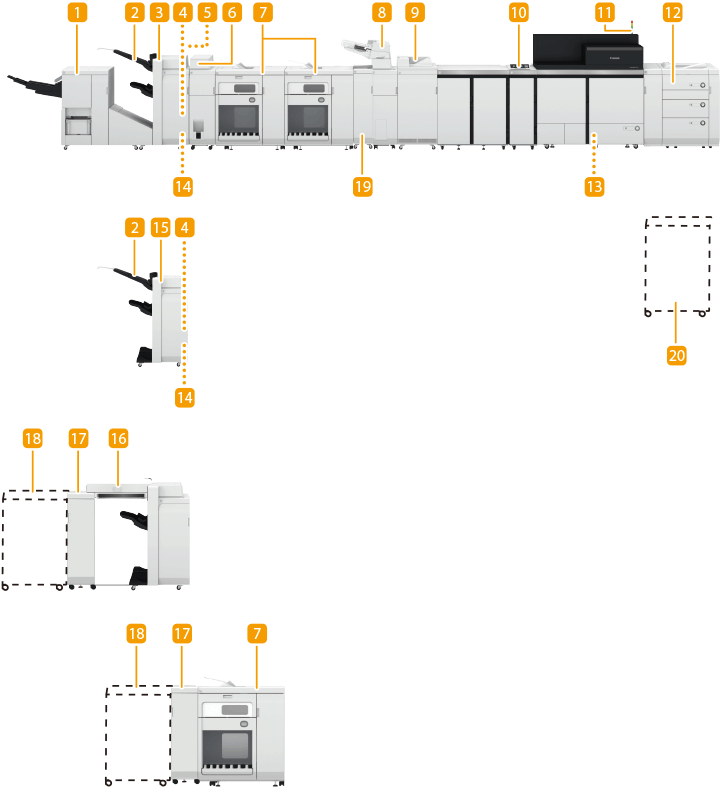 1
2
3
4
5
6
7
8
9
10
11
12
14
19
13
2
15
4
14
20
18
17
16
18
17
7