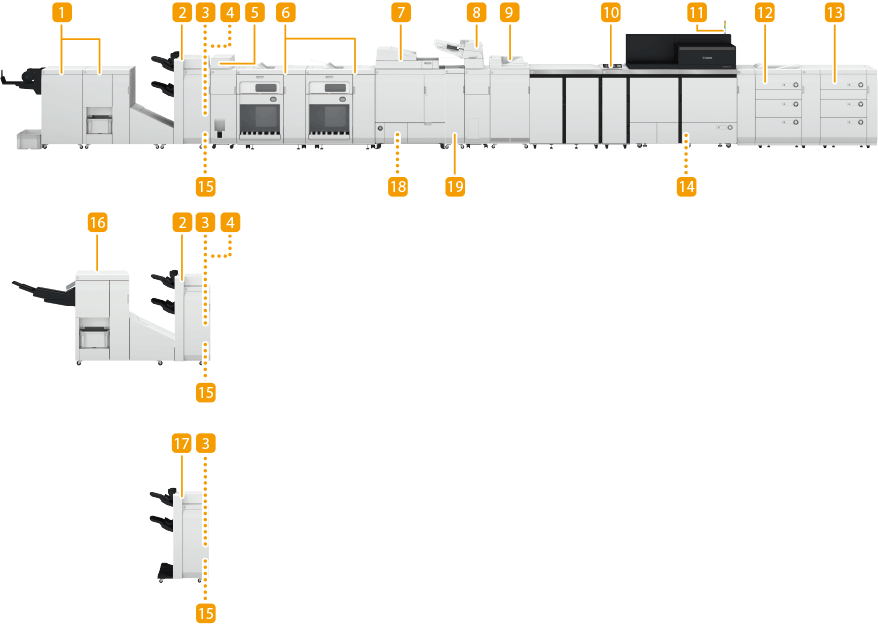 1
2
3
4
5
6
7
8
9
10
11
12
13
15
18
19
14
16
2
3
4
15
17
3
15