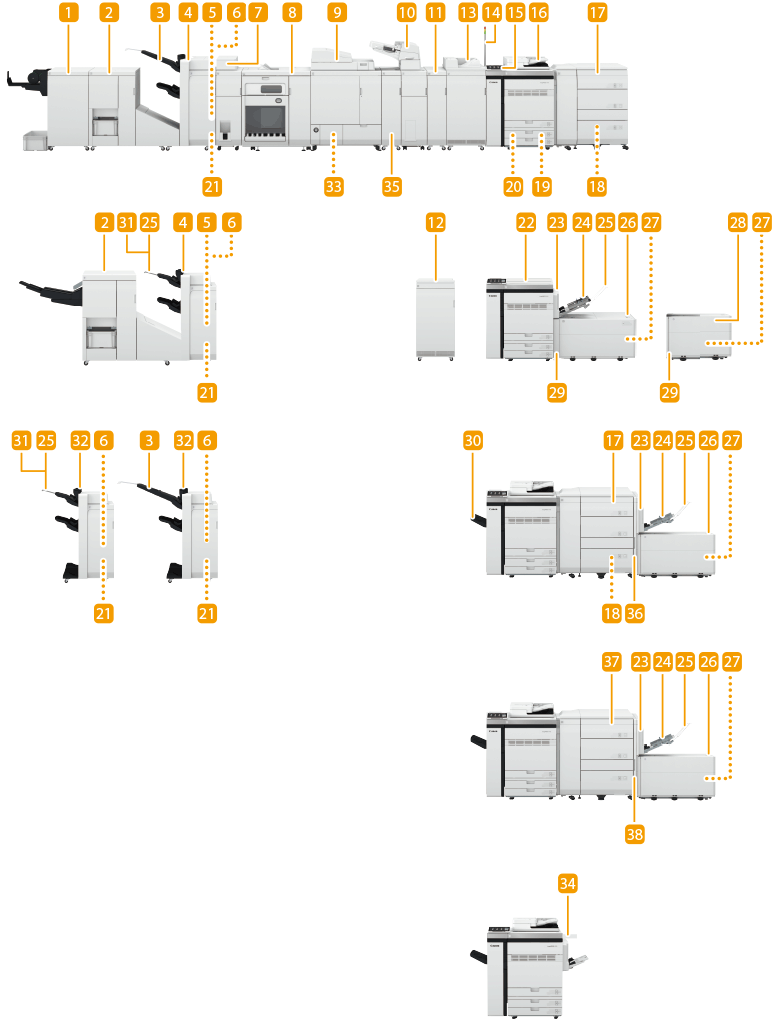 1 2 3 4 5 6 7 8 9 10 11 13 14 15 16 17

21 33 35 20 19 18

2 31 25 4 5 6

21

12

22 23 24 25 26 27

29

28 27

29

31 25 32 6

21

3 32 6

21

30

17 23 24 25 26 27

18 36

37 23 24 25 26 27

38

34